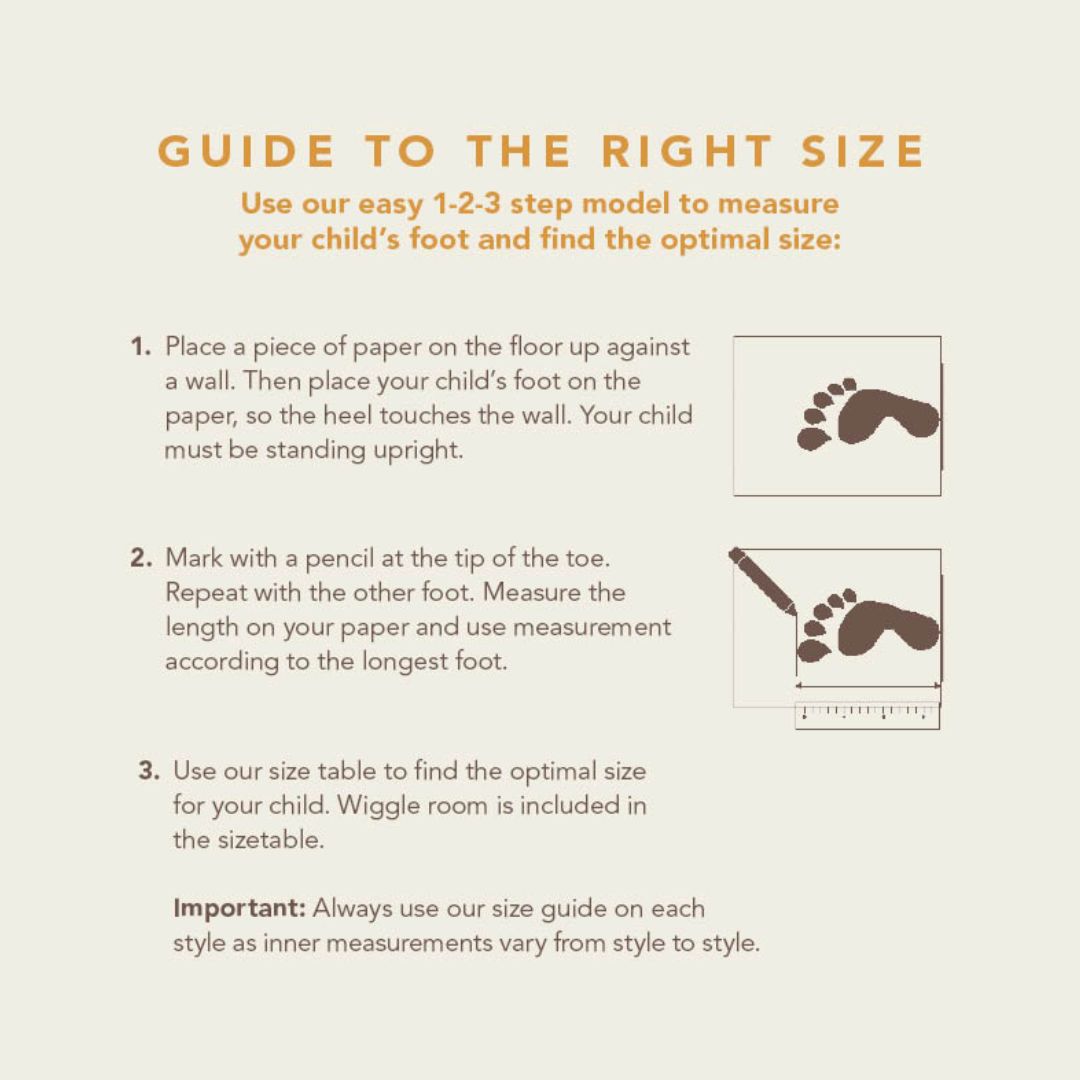 GUIDE TO THE RIGHT SIZE

Use our easy 1-2-3 step model to measure your child's foot and find the optimal size:

1. Place a piece of paper on the floor up against a wall. Then place your child's foot on the paper, so the heel touches the wall. Your child must be standing upright.

2. Mark with a pencil at the tip of the toe. Repeat with the other foot. Measure the length on your paper and use measurement according to the longest foot.

3. Use our size table to find the optimal size for your child. Wiggle room is included in the sizetable.

Important: Always use our size guide on each style as inner measurements vary from style to style.